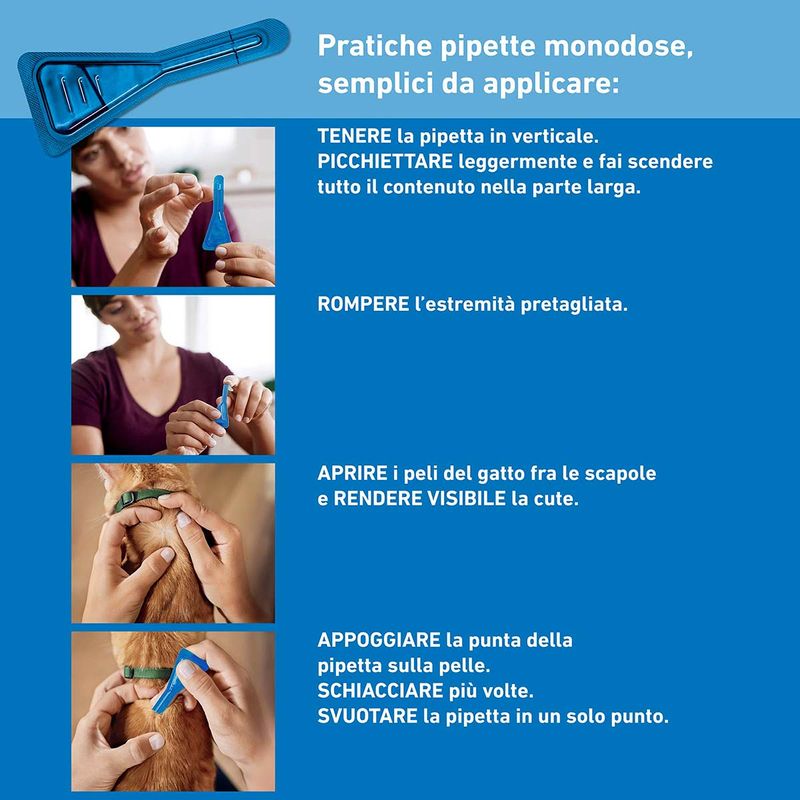 Pratiche pipette monodose, semplici da applicare:

TENERE la pipetta in verticale.
PICCHIETTARE leggermente e fai scendere tutto il contenuto nella parte larga.

ROMPERE l'estremità pretagliata.

APRIRE i peli del gatto fra le scapole e RENDERE VISIBILE la cute.

APPOGGIARE la punta della pipetta sulla pelle.
SCHIACCIARE più volte.
SVUOTARE la pipetta in un solo punto.