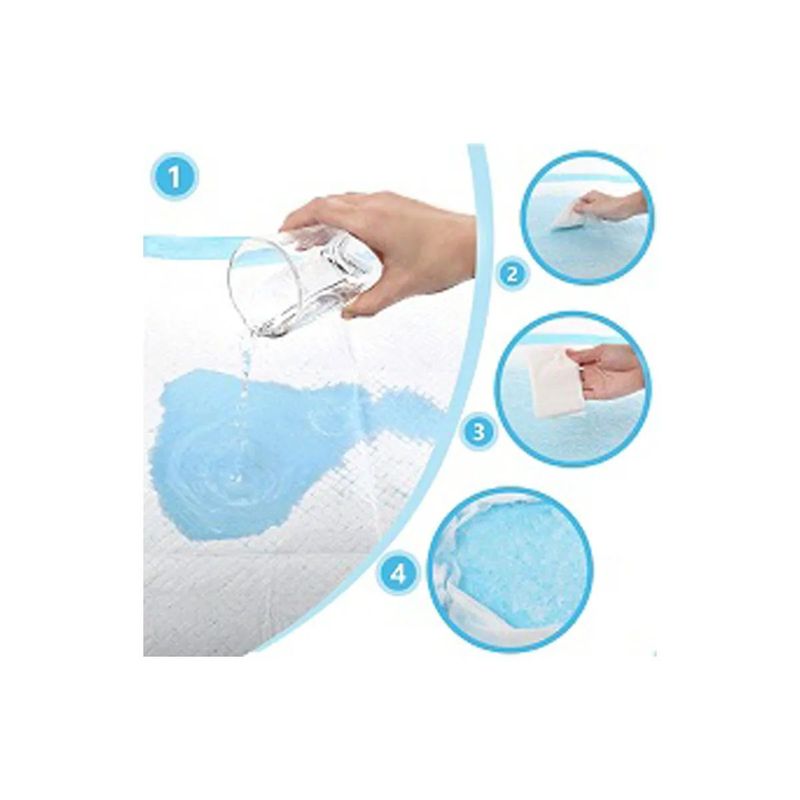 1

2

3

4