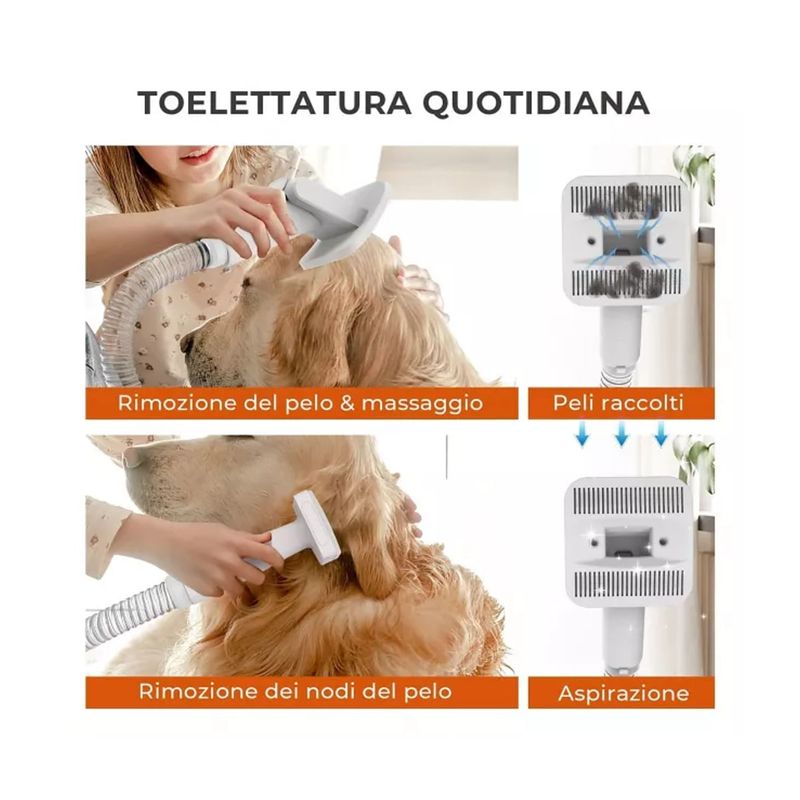 TOELETTATURA QUOTIDIANA

Rimozione del pelo & massaggio

Peli raccolti

Rimozione dei nodi del pelo

Aspirazione