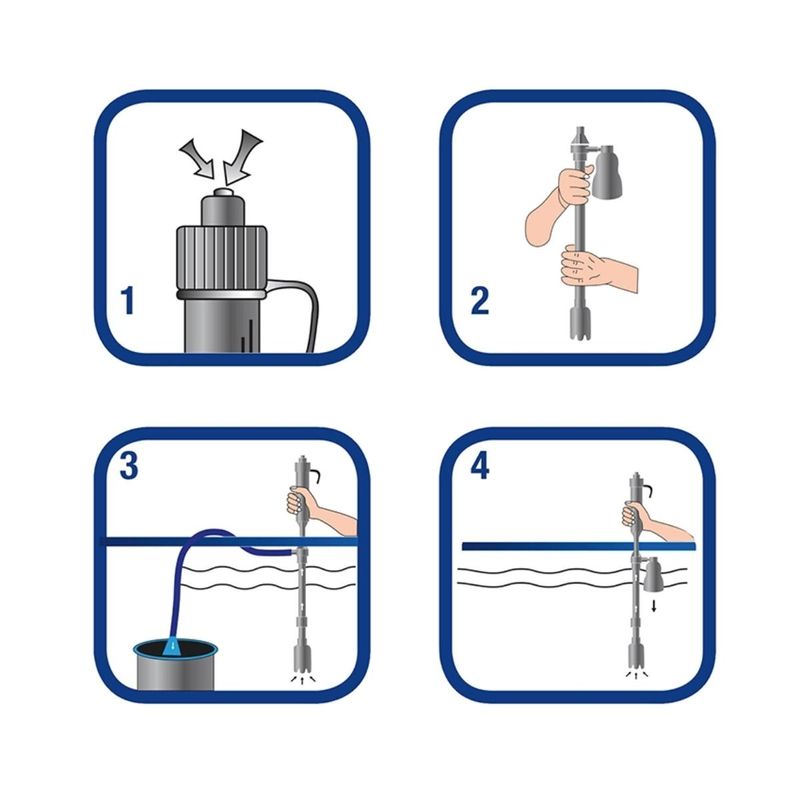 1

2

3

4