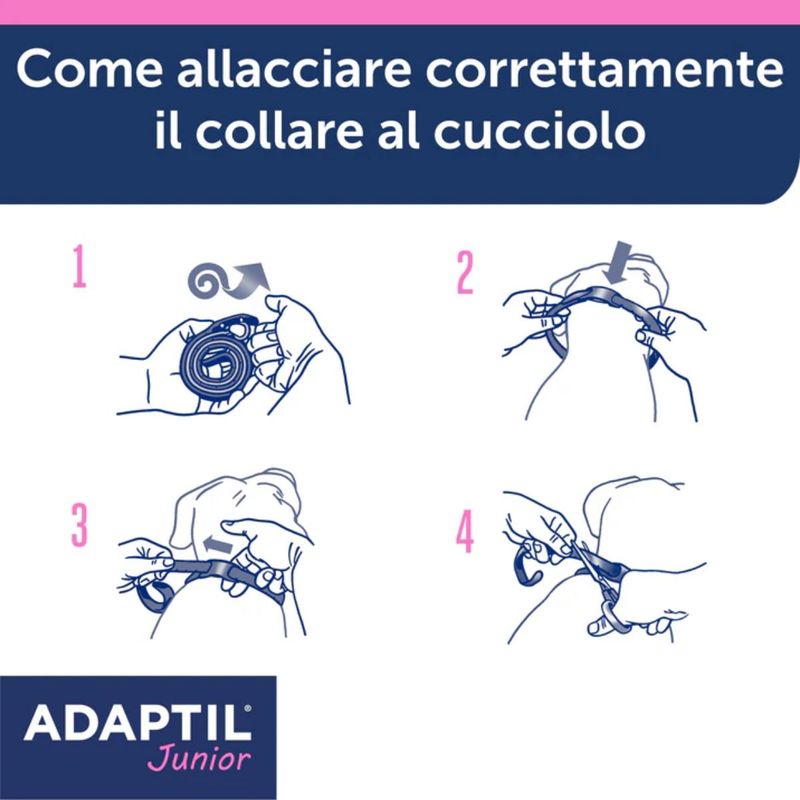 Come allacciare correttamente il collare al cucciolo

1

2

3

4

ADAPTIL®
Junior