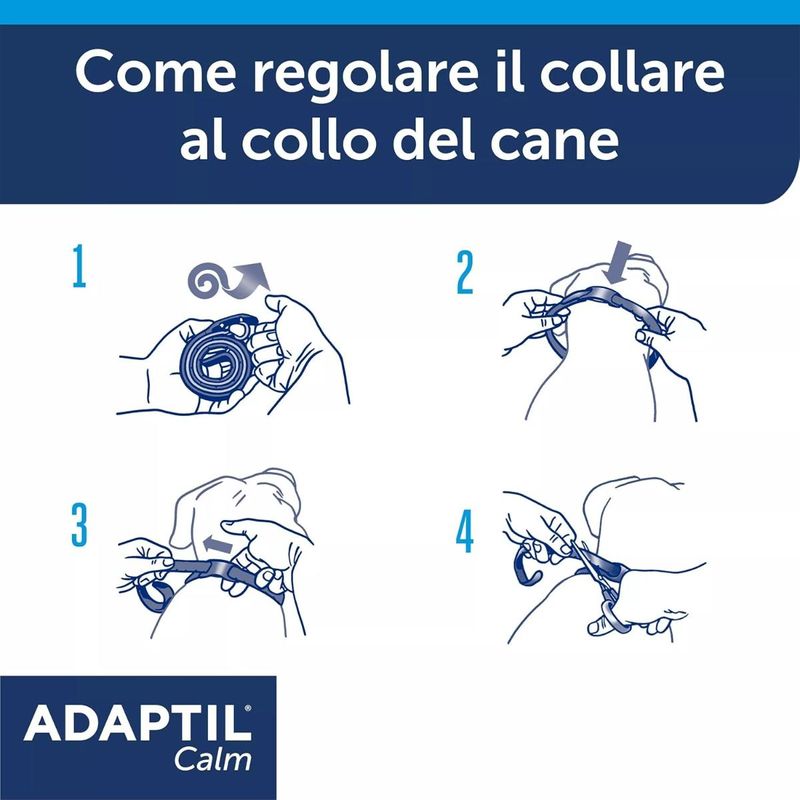 Come regolare il collare al collo del cane

1

2

3

4

ADAPTIL®
Calm