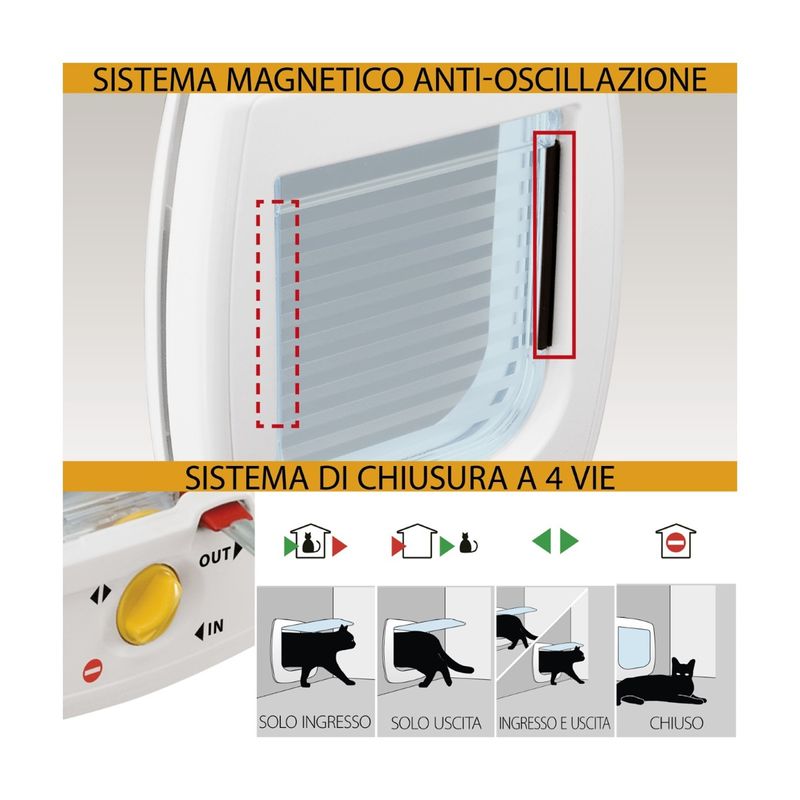 SISTEMA MAGNETICO ANTI-OSCILLAZIONE

SISTEMA DI CHIUSURA A 4 VIE

OUT

IN

SOLO INGRESSO

SOLO USCITA

INGRESSO E USCITA

CHIUSO