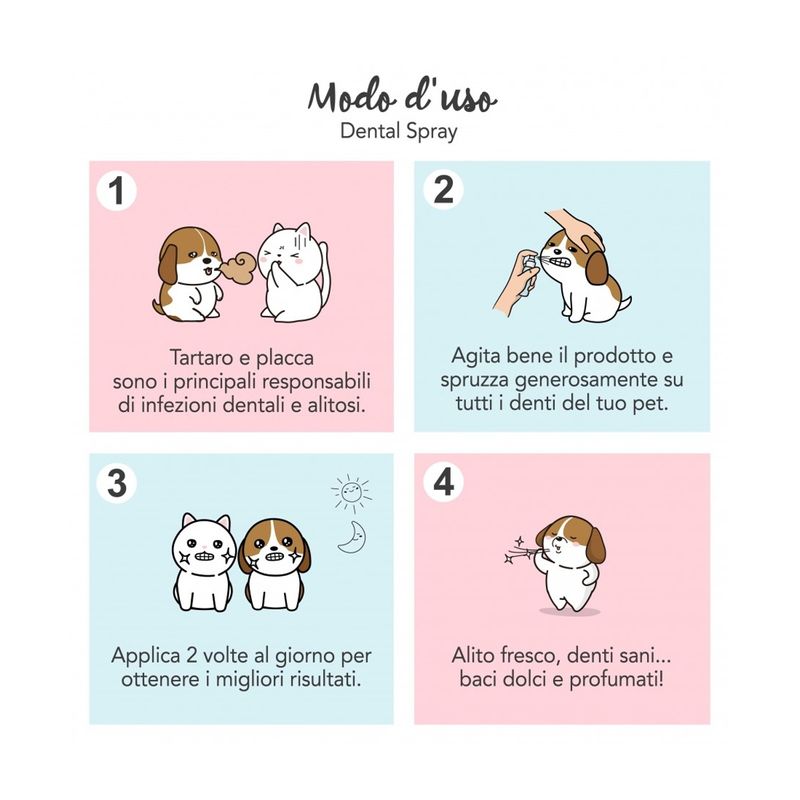 Modo d'uso
Dental Spray

1

Tartaro e placca sono i principali responsabili di infezioni dentali e alitosi.

2

Agita bene il prodotto e spruzza generosamente su tutti i denti del tuo pet.

3

Applica 2 volte al giorno per ottenere i migliori risultati.

4

Alito fresco, denti sani... baci dolci e profumati!