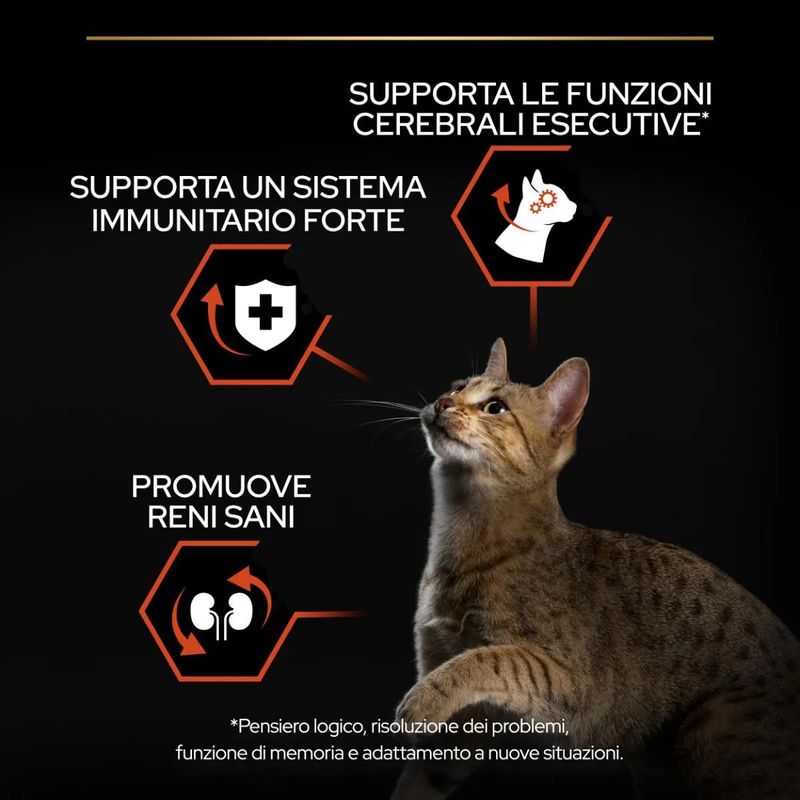 SUPPORTA LE FUNZIONI CEREBRALI ESECUTIVE*

SUPPORTA UN SISTEMA IMMUNITARIO FORTE

PROMUOVE RENI SANI

*Pensiero logico, risoluzione dei problemi, funzione di memoria e adattamento a nuove situazioni.