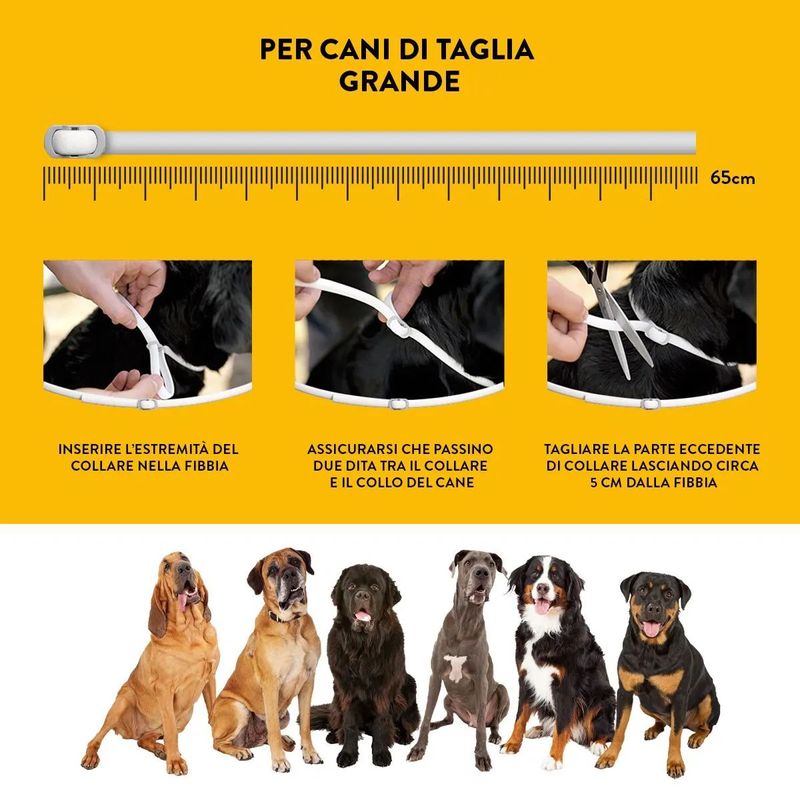 PER CANI DI TAGLIA GRANDE

65cm

INSERIRE L'ESTREMITÀ DEL COLLARE NELLA FIBBIA

ASSICURARSI CHE PASSINO DUE DITA TRA IL COLLARE E IL COLLO DEL CANE

TAGLIARE LA PARTE ECCEDENTE DI COLLARE LASCIANDO CIRCA 5 CM DALLA FIBBIA