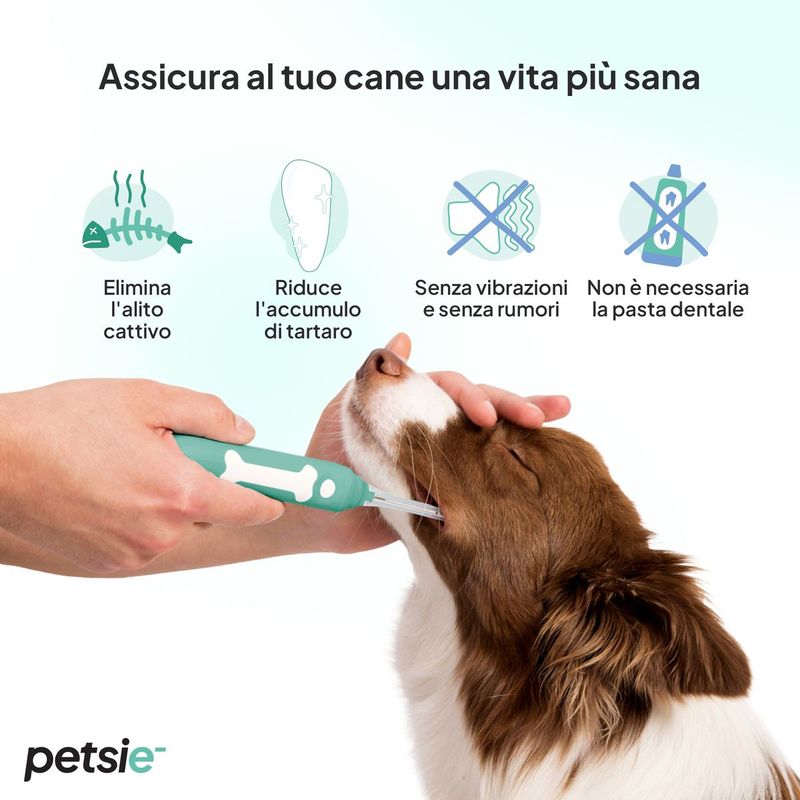 Assicura al tuo cane una vita più sana

Elimina l'alito cattivo

Riduce l'accumulo di tartaro

Senza vibrazioni e senza rumori

Non è necessaria la pasta dentale

petsie