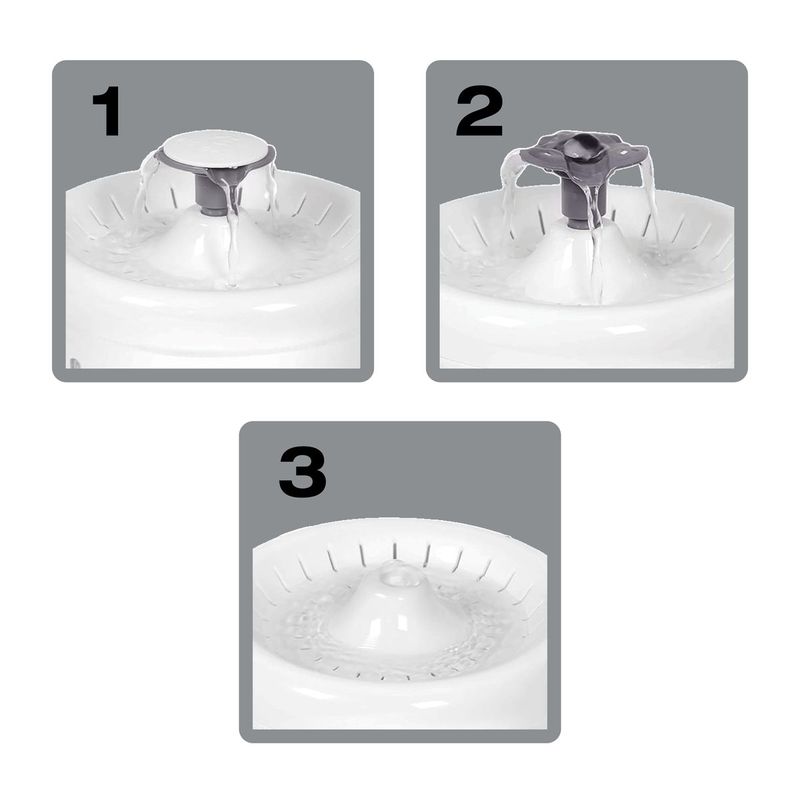 1

2

3