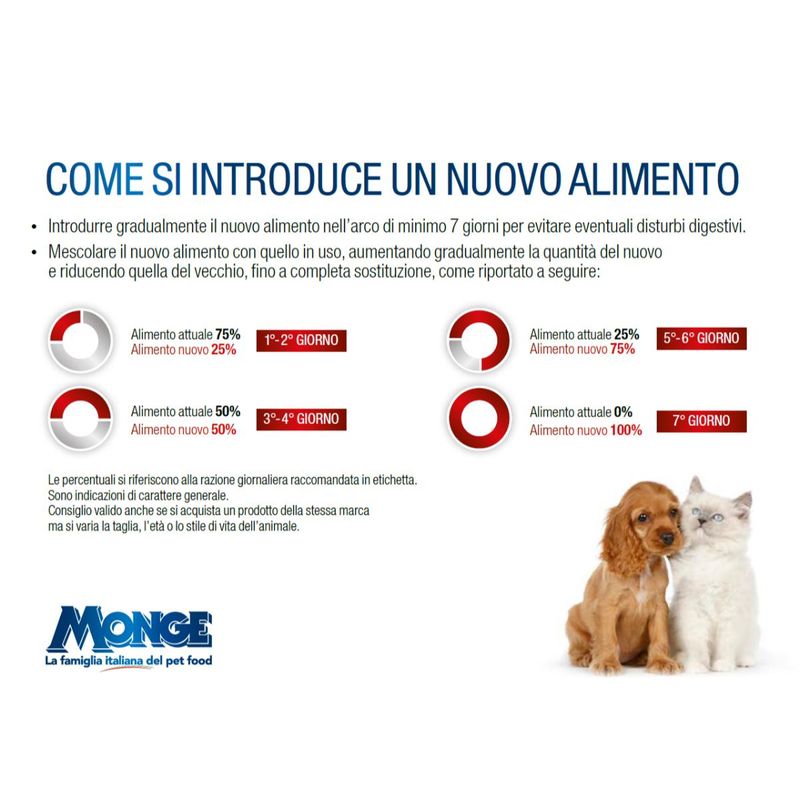 COME SI INTRODUCE UN NUOVO ALIMENTO

• Introdurre gradualmente il nuovo alimento nell'arco di minimo 7 giorni per evitare eventuali disturbi digestivi.
• Mescolare il nuovo alimento con quello in uso, aumentando gradualmente la quantità del nuovo e riducendo quella del vecchio, fino a completa sostituzione, come riportato a seguire:

Alimento attuale 75%
Alimento nuovo 25%
1°-2° GIORNO

Alimento attuale 50%
Alimento nuovo 50%
3°-4° GIORNO

Alimento attuale 25%
Alimento nuovo 75%
5°-6° GIORNO

Alimento attuale 0%
Alimento nuovo 100%
7° GIORNO

Le percentuali si riferiscono alla razione giornaliera raccomandata in etichetta.
Sono indicazioni di carattere generale.
Consiglio valido anche se si acquista un prodotto della stessa marca ma si varia la taglia, l'età o lo stile di vita dell'animale.

MONGE
La famiglia italiana del pet food