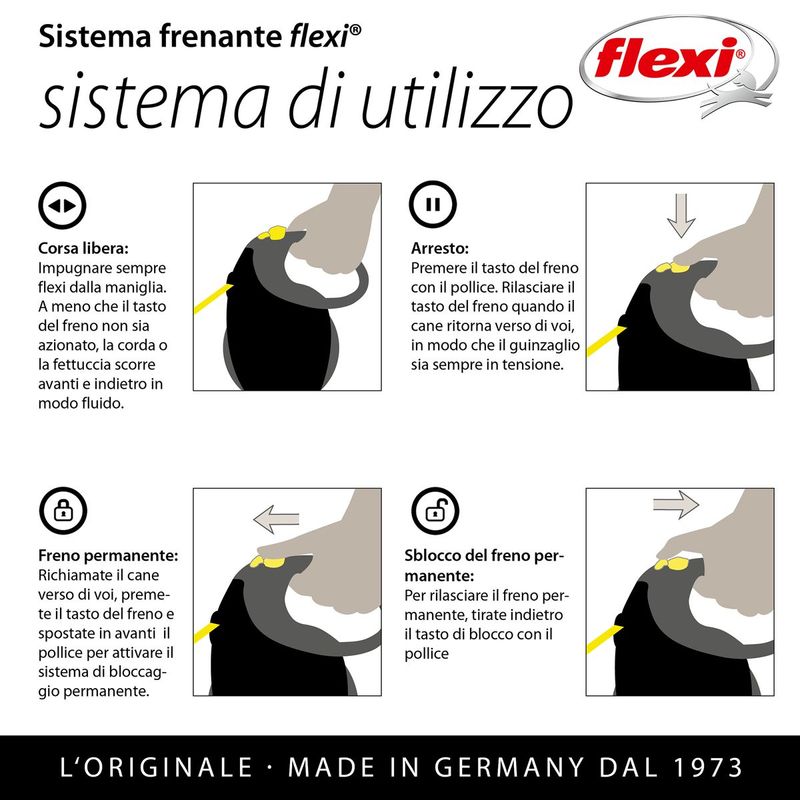 Sistema frenante flexi®
sistema di utilizzo

flexi®

Corsa libera:
Impugnare sempre flexi dalla maniglia. A meno che il tasto del freno non sia azionato, la corda o la fettuccia scorre avanti e indietro in modo fluido.

Arresto:
Premere il tasto del freno con il pollice. Rilasciare il tasto del freno quando il cane ritorna verso di voi, in modo che il guinzaglio sia sempre in tensione.

Freno permanente:
Richiamate il cane verso di voi, premete il tasto del freno e spostate in avanti il pollice per attivare il sistema di bloccaggio permanente.

Sblocco del freno permanente:
Per rilasciare il freno permanente, tirate indietro il tasto di blocco con il pollice

L'ORIGINALE · MADE IN GERMANY DAL 1973