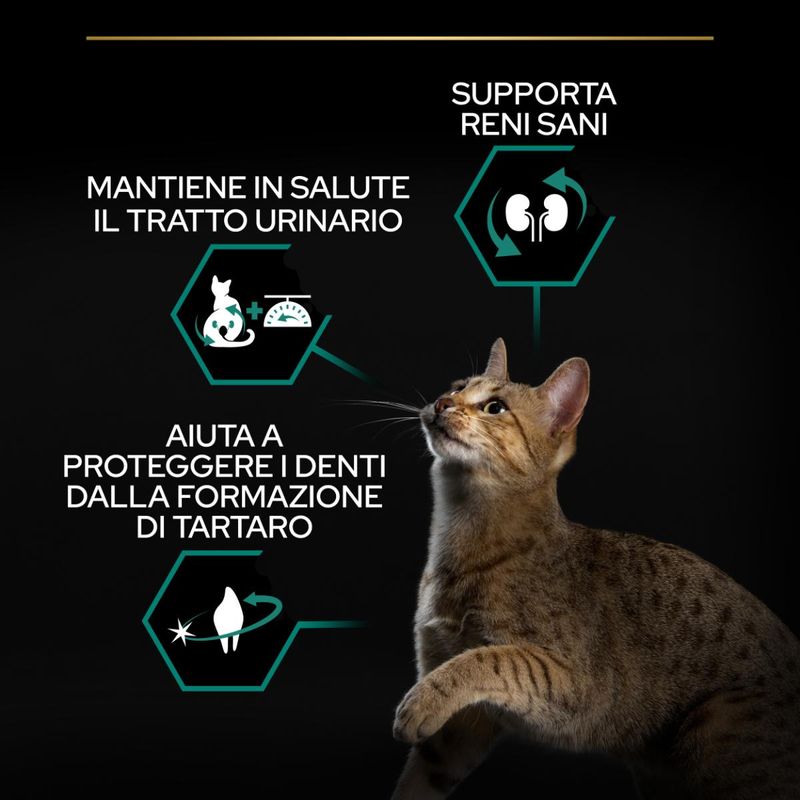 SUPPORTA RENI SANI

MANTIENE IN SALUTE IL TRATTO URINARIO

AIUTA A PROTEGGERE I DENTI DALLA FORMAZIONE DI TARTARO