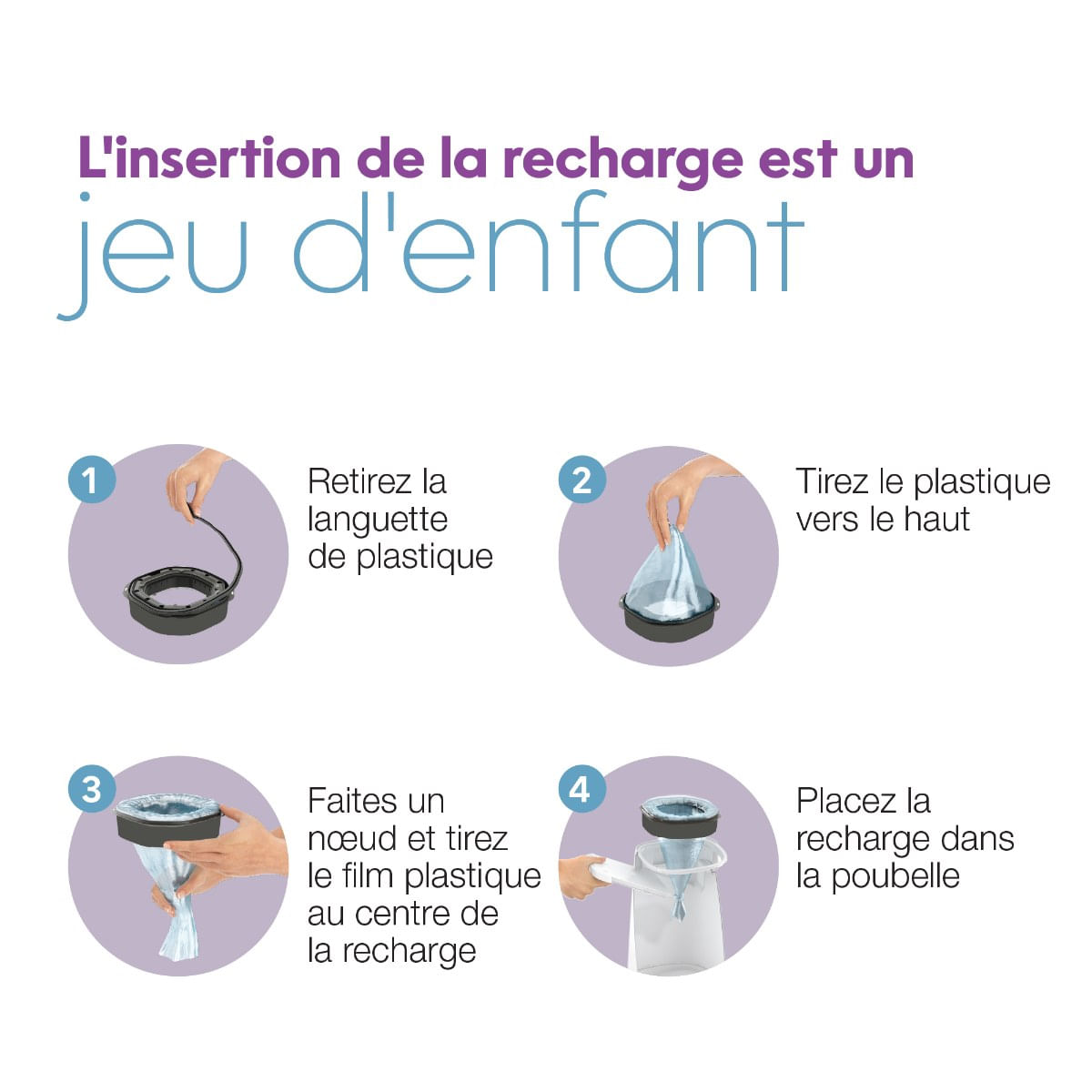 L'insertion de la recharge est un
jeu d'enfant

1

Retirez la languette de plastique

2

Tirez le plastique vers le haut

3

Faites un nœud et tirez le film plastique au centre de la recharge

4

Placez la recharge dans la poubelle