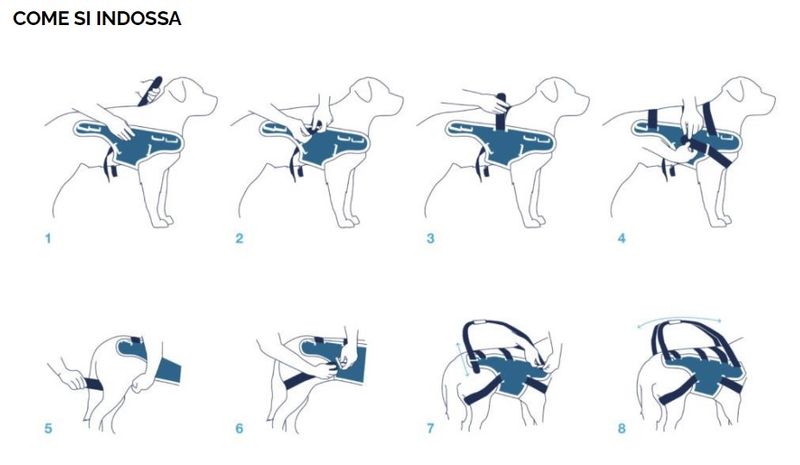 COME SI INDOSSA

1

2

3

4

5

6

7

8