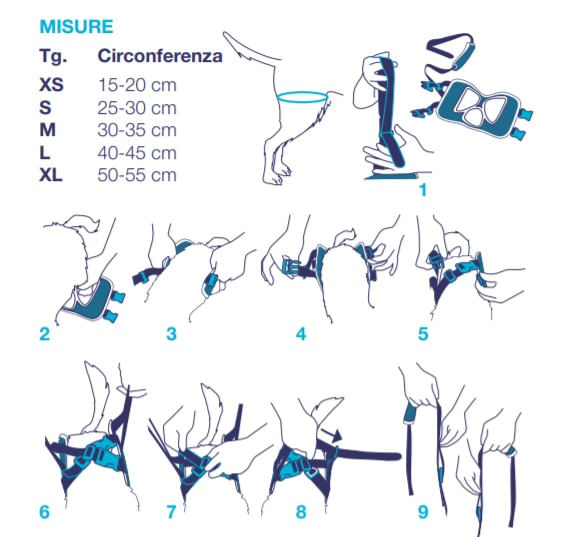 MISURE

| Tg. | Circonferenza |
|---|---|
| XS | 15-20 cm |
| S | 25-30 cm |
| M | 30-35 cm |
| L | 40-45 cm |
| XL | 50-55 cm |

1

2 3 4 5

6 7 8 9