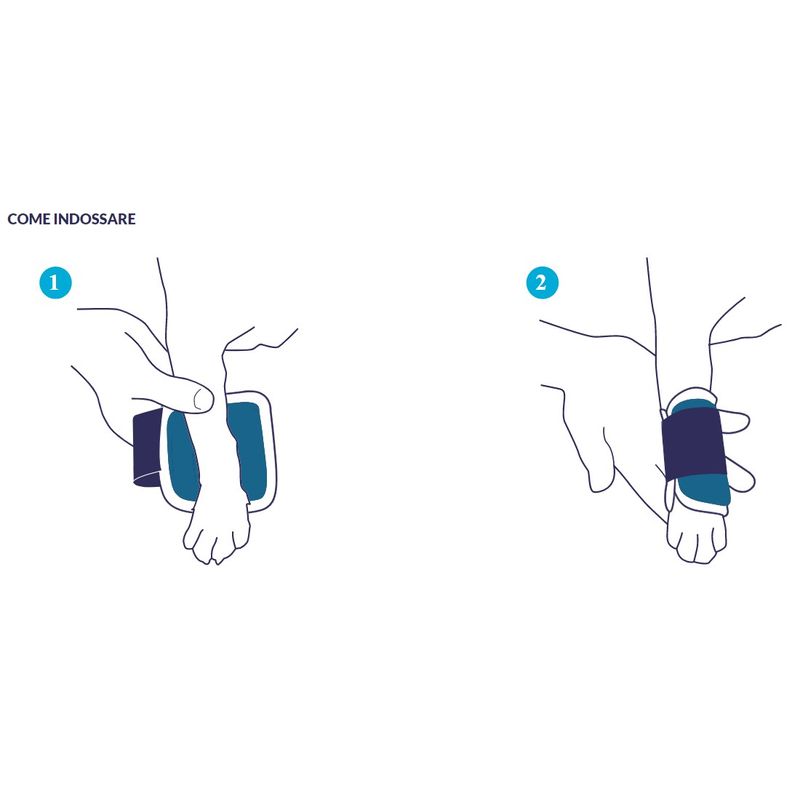 COME INDOSSARE

1

2