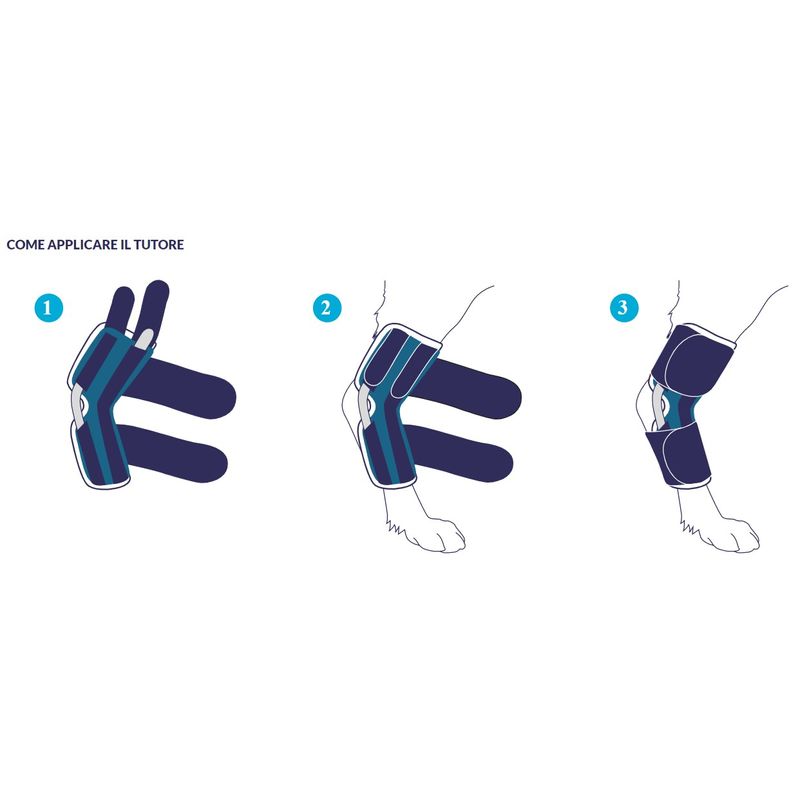 COME APPLICARE IL TUTORE

1

2

3