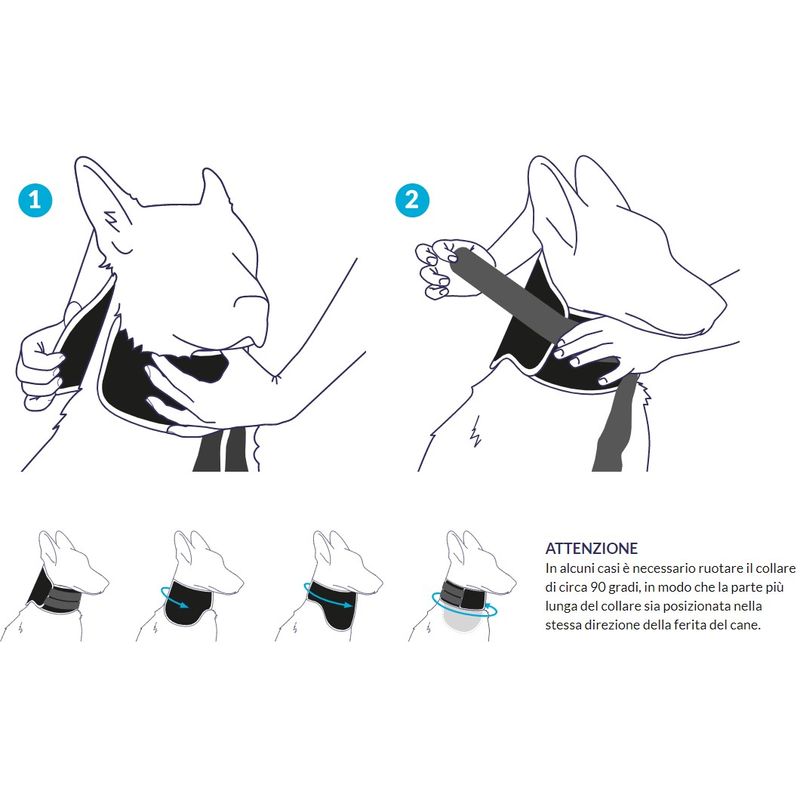 1

2

ATTENZIONE
In alcuni casi è necessario ruotare il collare di circa 90 gradi, in modo che la parte più lunga del collare sia posizionata nella stessa direzione della ferita del cane.