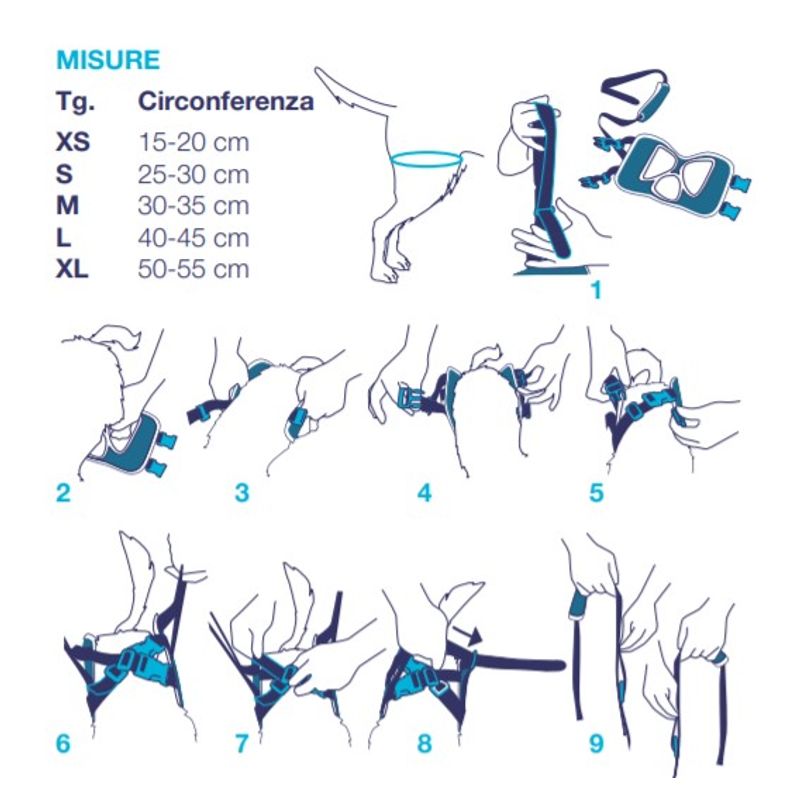 MISURE

| Tg. | Circonferenza |
|---|---|
| XS | 15-20 cm |
| S | 25-30 cm |
| M | 30-35 cm |
| L | 40-45 cm |
| XL | 50-55 cm |

1

2 3 4 5

6 7 8 9