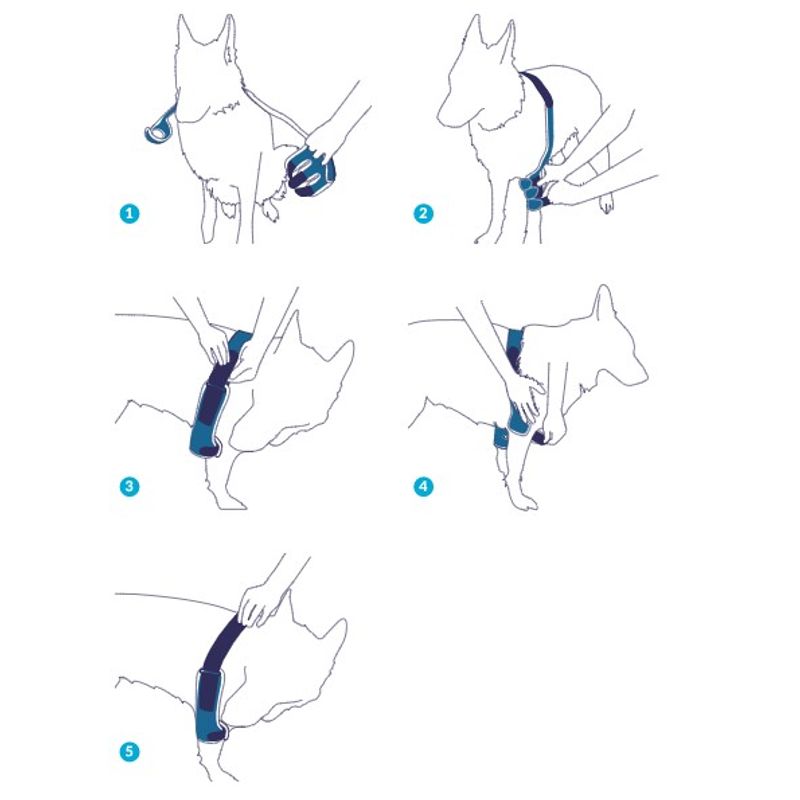 1

2

3

4

5