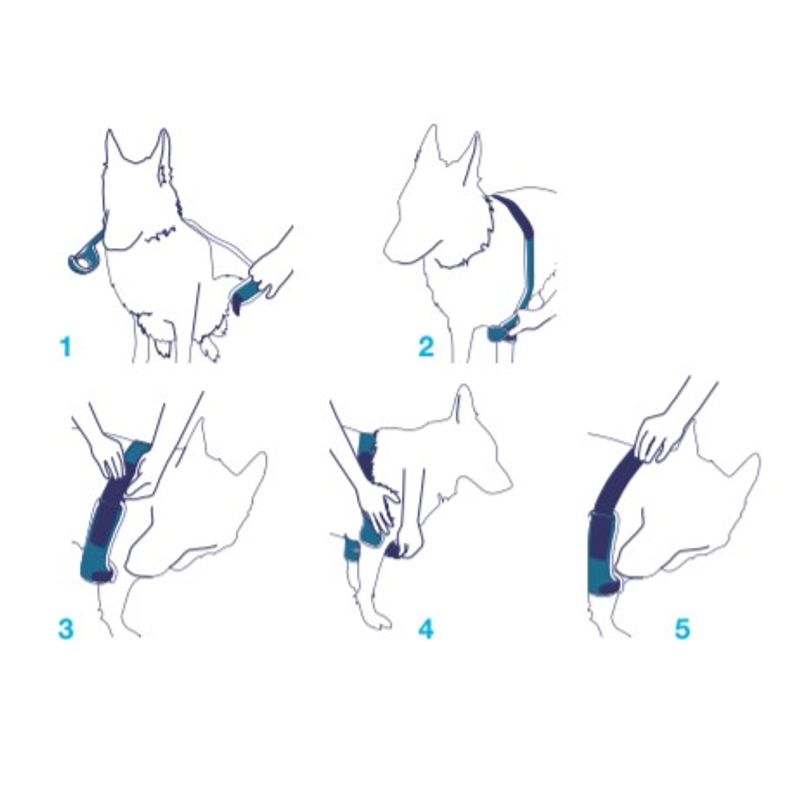 1

2

3

4

5